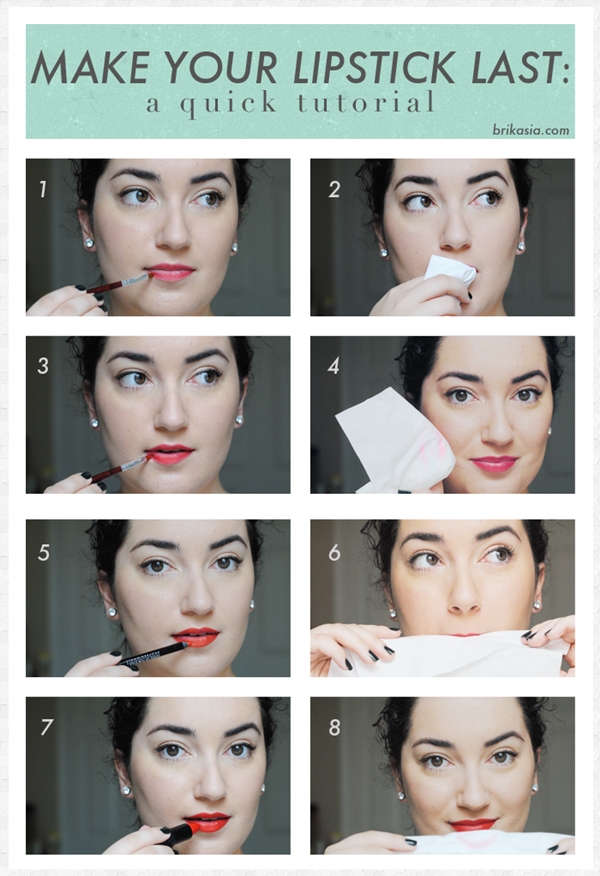 MAKE YOUR LIPSTICK LAST:
a quick tutorial
brikasia.com

1

2

3

4

5

6

7

8