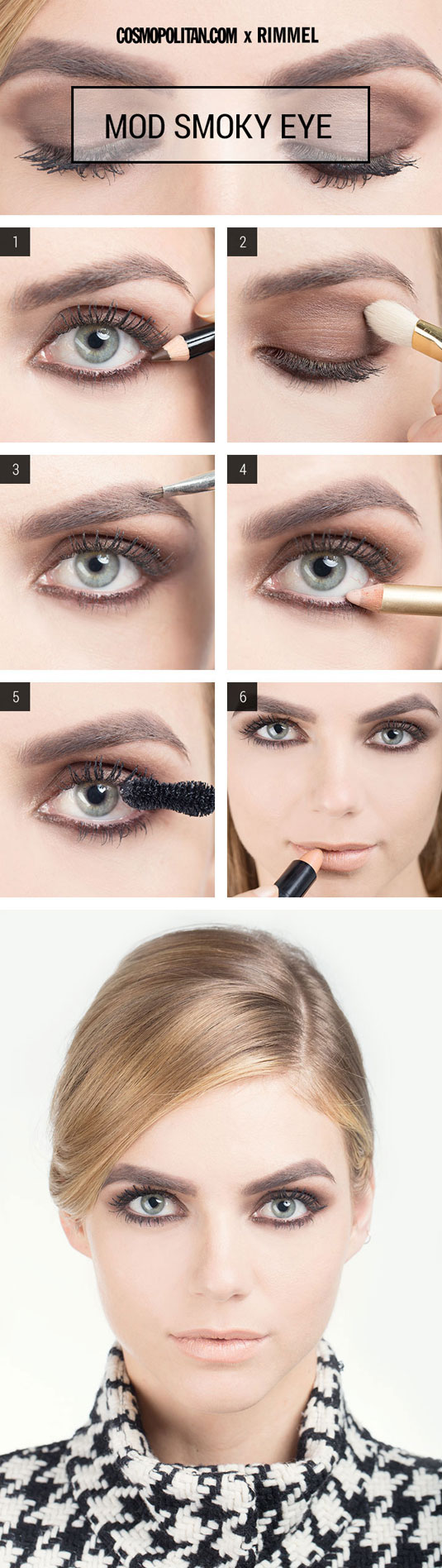 COSMOPOLITAN.COM x RIMMEL

MOD SMOKY EYE

1

2

3

4

5

6