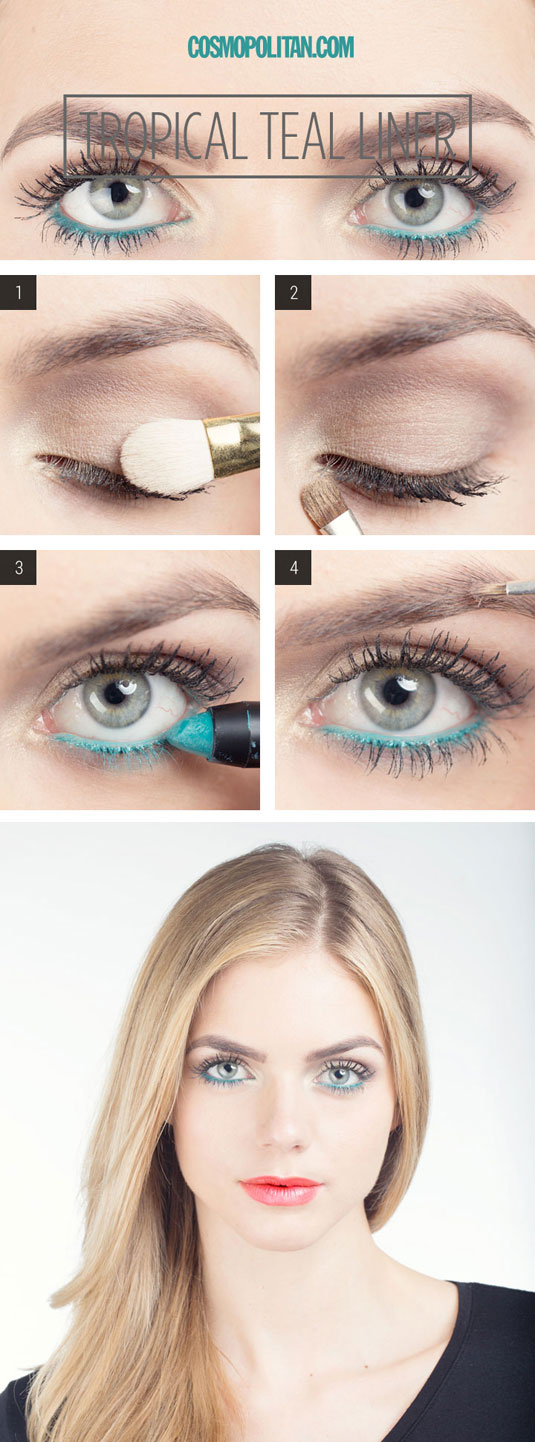 COSMOPOLITAN.COM

TROPICAL TEAL LINER

1

2

3

4