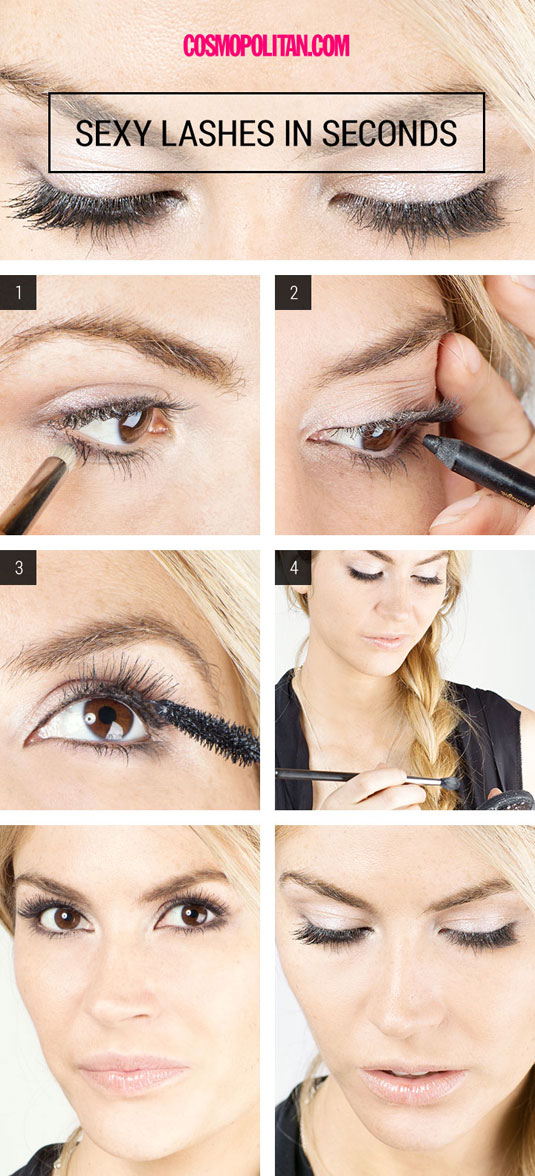 COSMOPOLITAN.COM

SEXY LASHES IN SECONDS

1

2

3

4