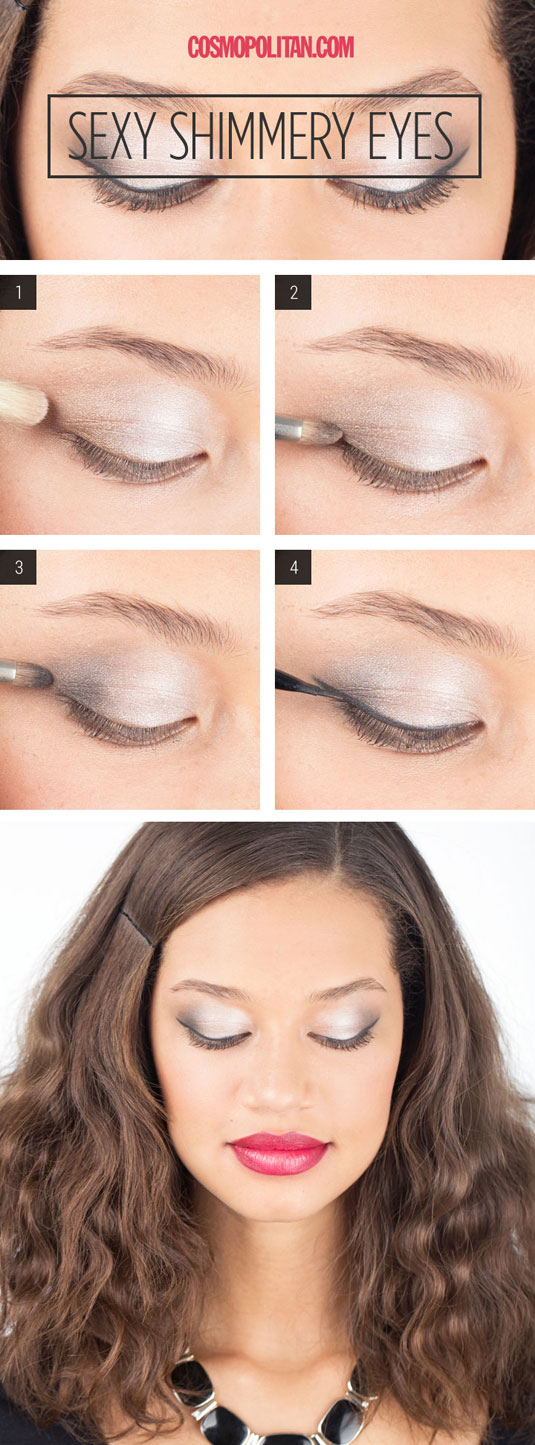 COSMOPOLITAN.COM

SEXY SHIMMERY EYES

1

2

3

4