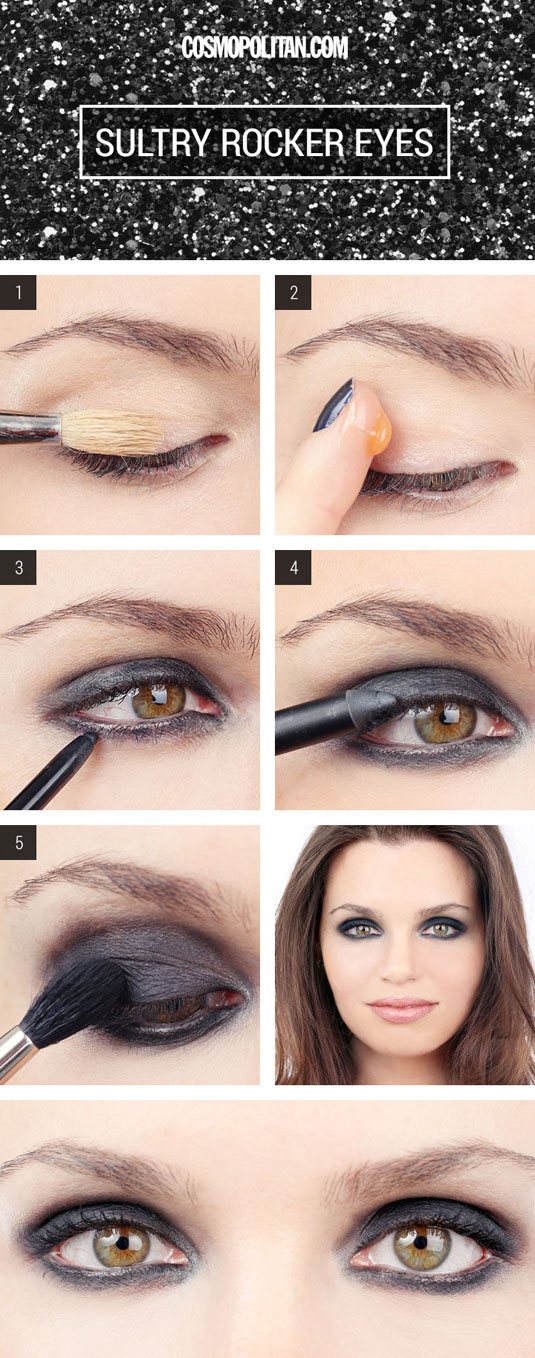 COSMOPOLITAN.COM

SULTRY ROCKER EYES

1

2

3

4

5