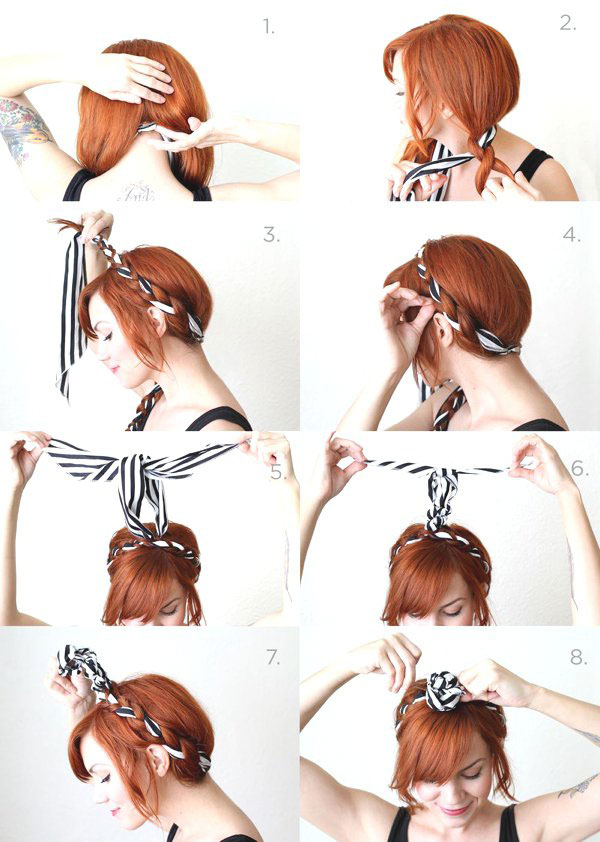 1.

2.

3.

4.

5.

6.

7.

8.