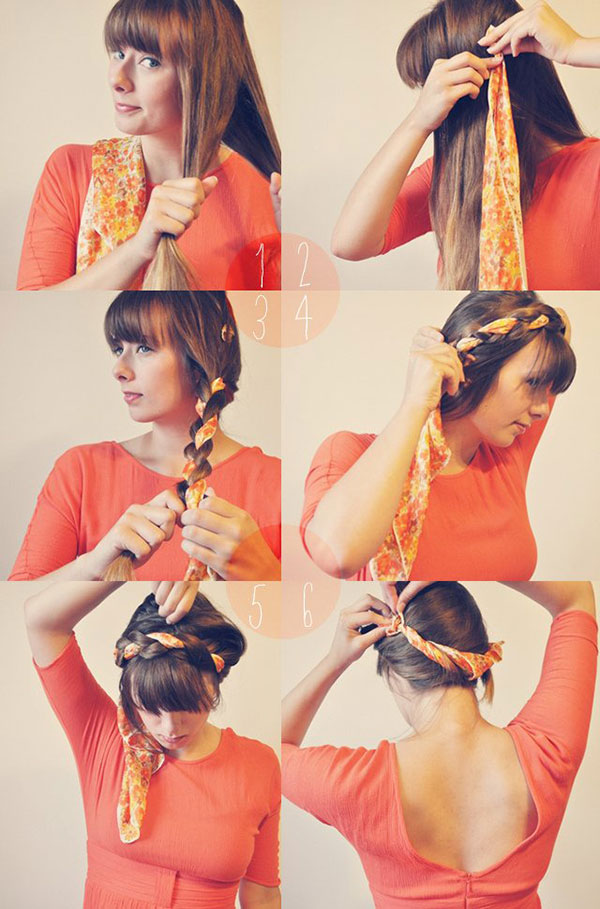 1 2
3 4
5 6