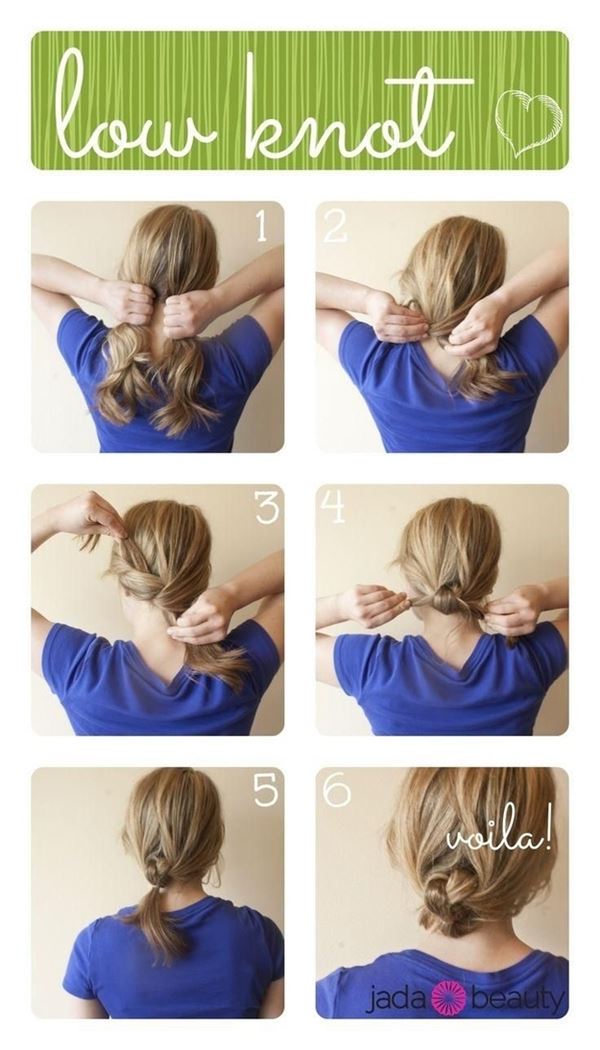 low knot

1

2

3

4

5

6

voila!

jada beauty