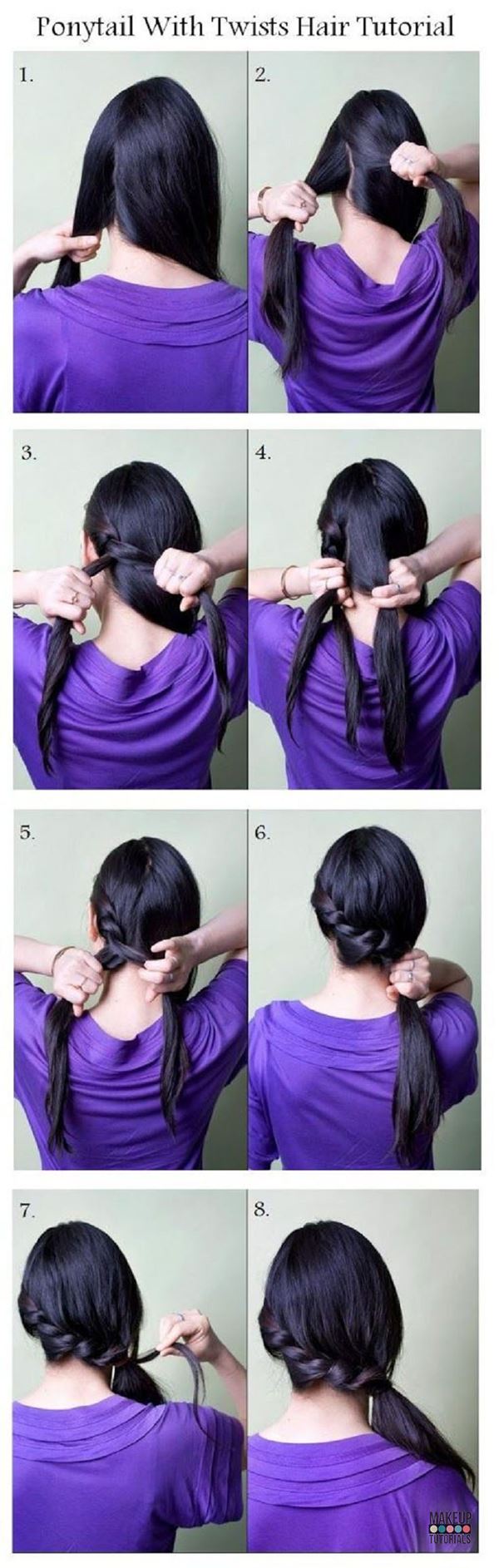 Ponytail With Twists Hair Tutorial

1.

2.

3.

4.

5.

6.

7.

8.

MAKEUP TUTORIALS