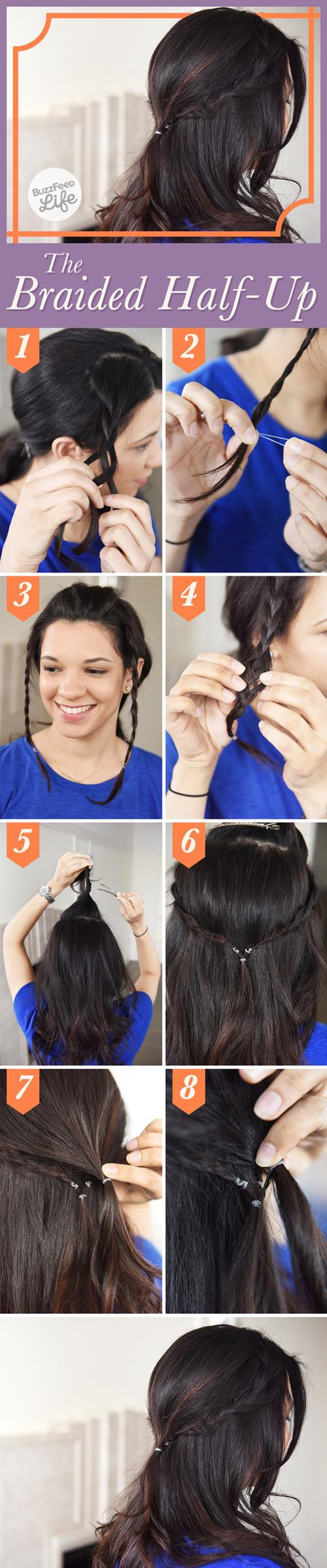 BuzzFeed Life

The Braided Half-Up

1

2

3

4

5

6

7

8