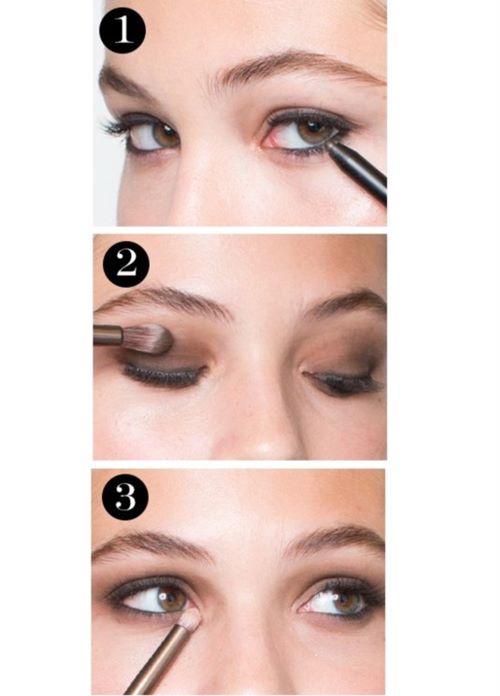 1

2

3