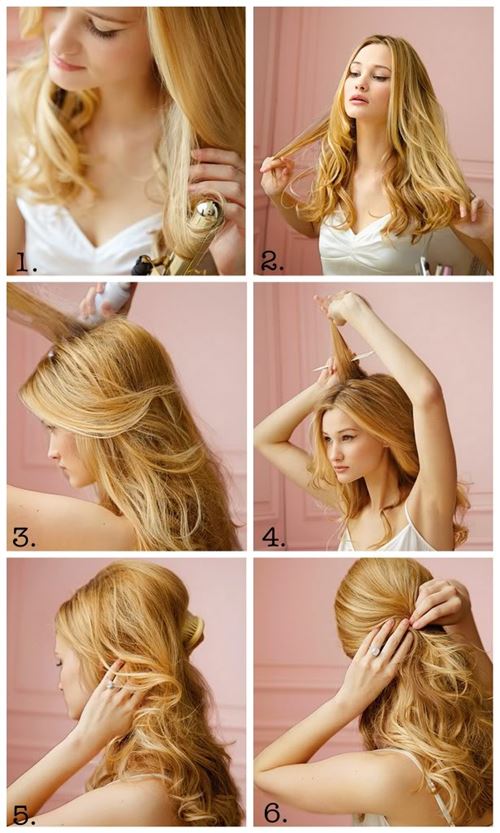 1.
2.
3.
4.
5.
6.