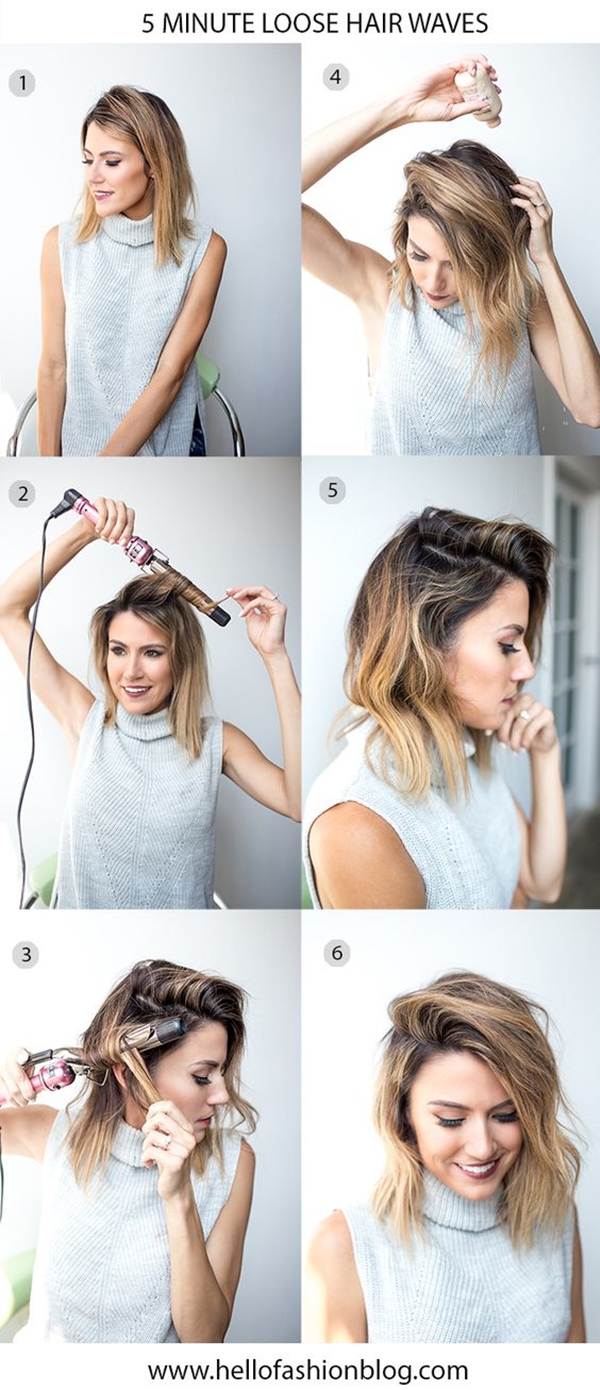 5 MINUTE LOOSE HAIR WAVES

1

4

2

5

3

6

www.hellofashionblog.com