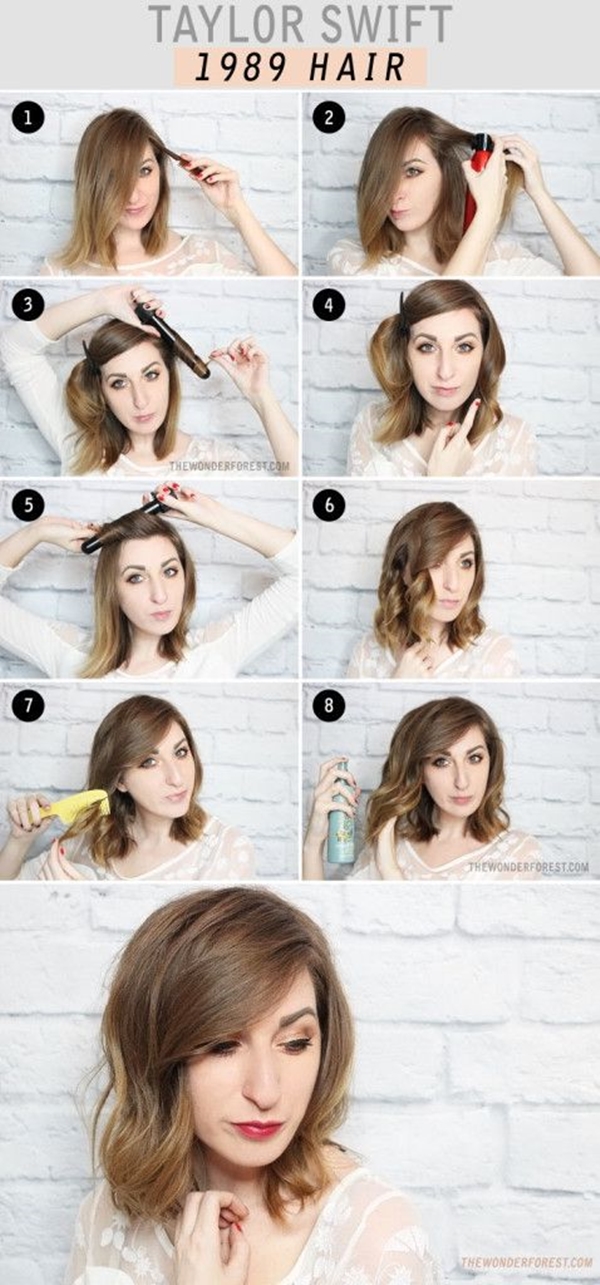 TAYLOR SWIFT
1989 HAIR

1

2

3

THEWONDERFOREST.COM

4

5

6

7

8

THEWONDERFOREST.COM

THEWONDERFOREST.COM