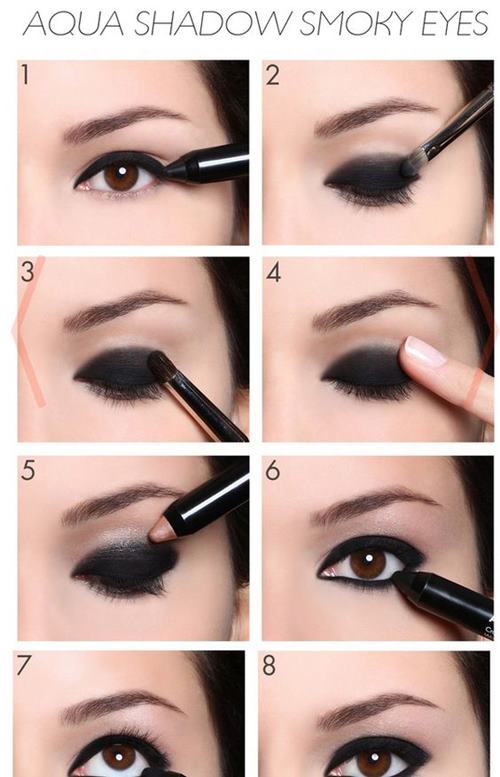 AQUA SHADOW SMOKY EYES

1

2

3

4

5

6

7

8