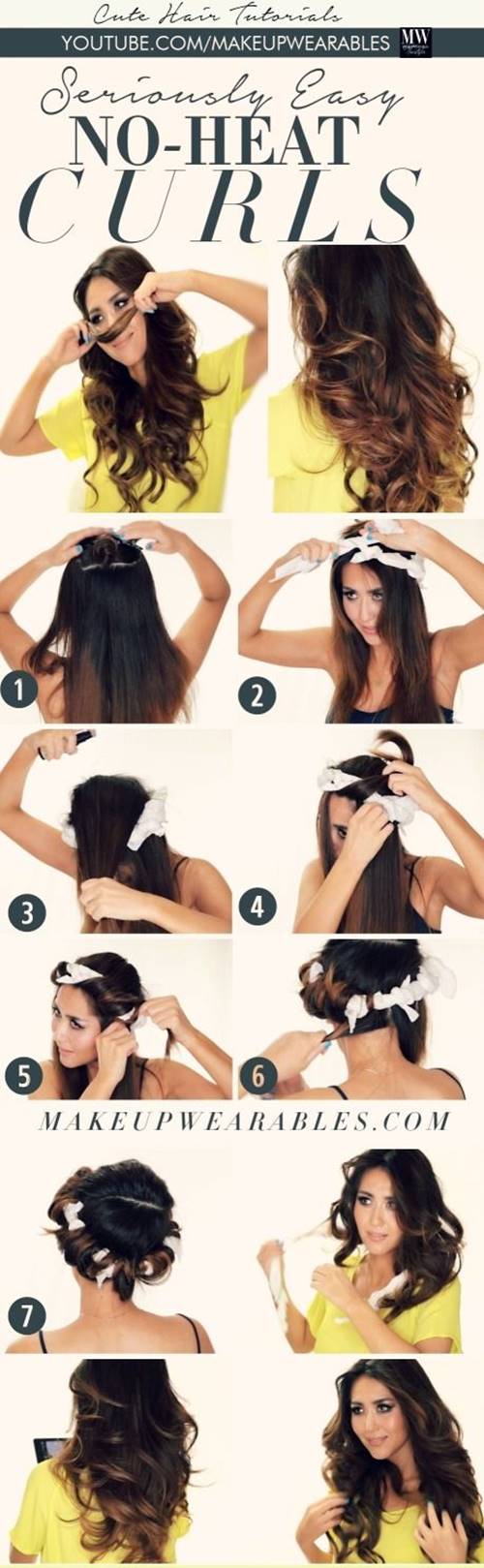 Cute Hair Tutorials
YOUTUBE.COM/MAKEUPWEARABLES MW

Seriously Easy
NO-HEAT
CURLS

1
2
3
4
5
6

MAKEUPWEARABLES.COM

7