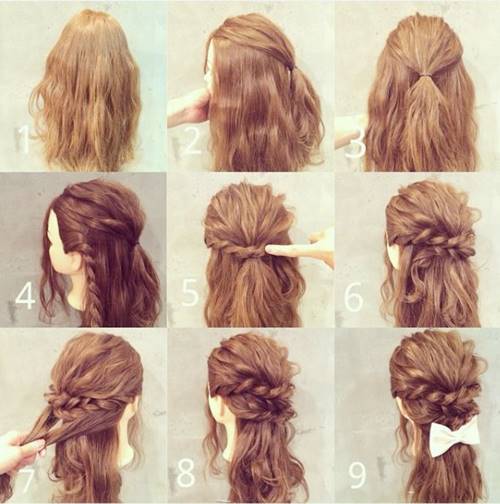 1
2
3
4
5
6
7
8
9