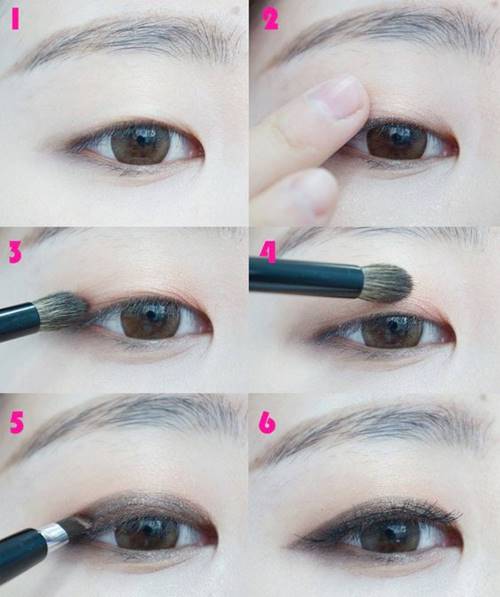 1

2

3

4

5

6