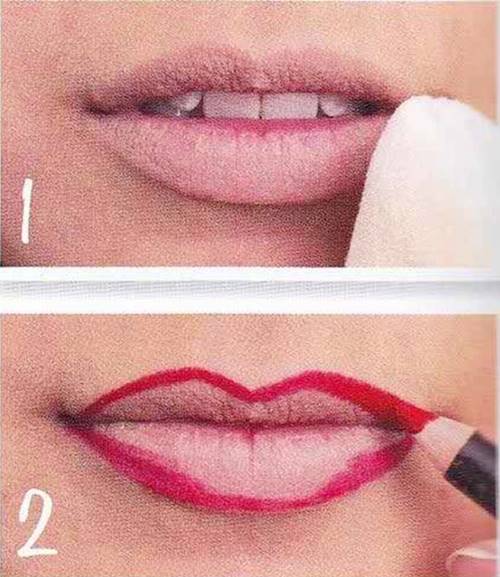 1

2