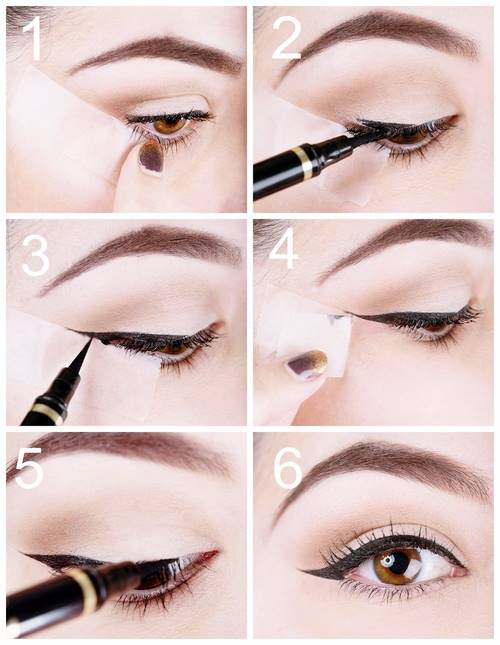 1
2
3
4
5
6