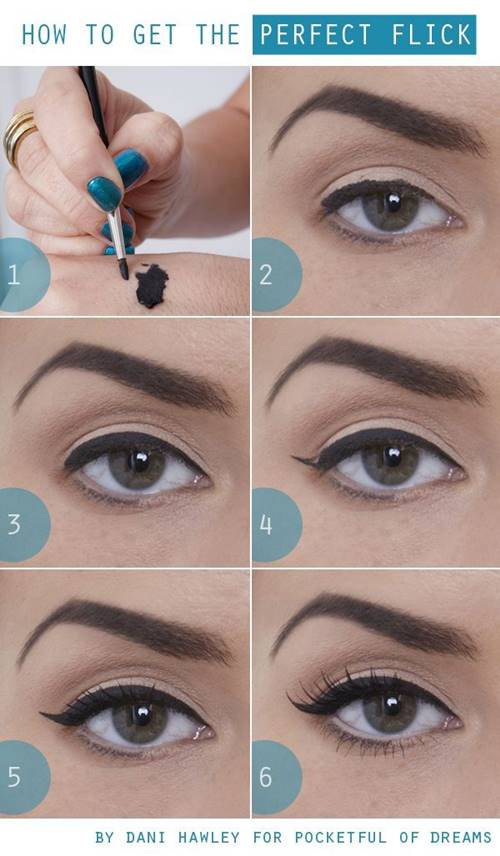 HOW TO GET THE PERFECT FLICK

1

2

3

4

5

6

BY DANI HAWLEY FOR POCKETFUL OF DREAMS