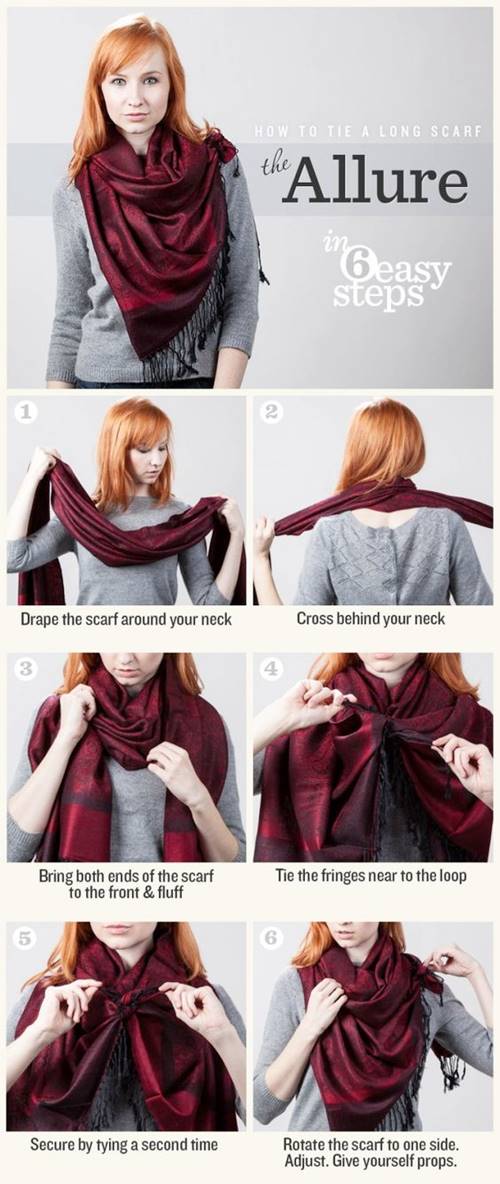 HOW TO TIE A LONG SCARF

the Allure

in 6 easy steps

1

Drape the scarf around your neck

2

Cross behind your neck

3

Bring both ends of the scarf to the front & fluff

4

Tie the fringes near to the loop

5

Secure by tying a second time

6

Rotate the scarf to one side. Adjust. Give yourself props.