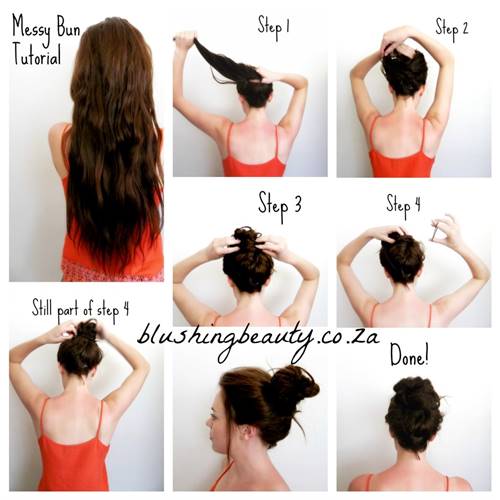 Messy Bun Tutorial

Step 1

Step 2

Step 3

Step 4

Still part of step 4

blushingbeauty.co.za

Done!