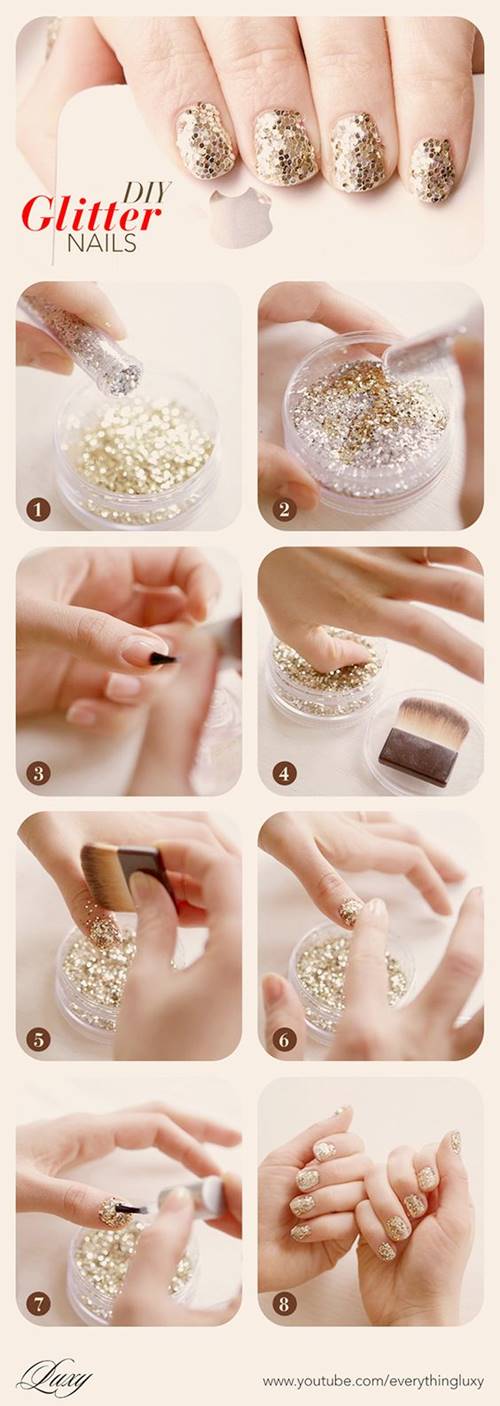 DIY
Glitter
NAILS

1

2

3

4

5

6

7

8

Luxy

www.youtube.com/everythingluxy