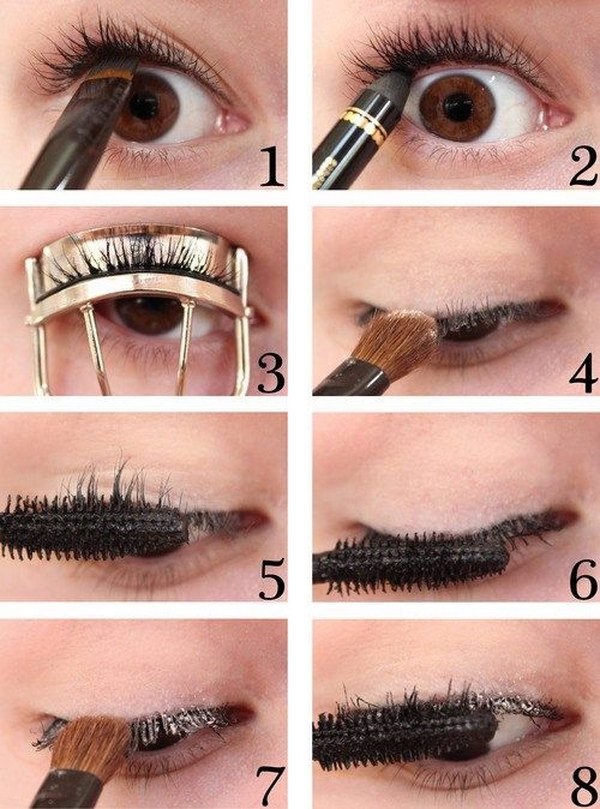 1
2
3
4
5
6
7
8