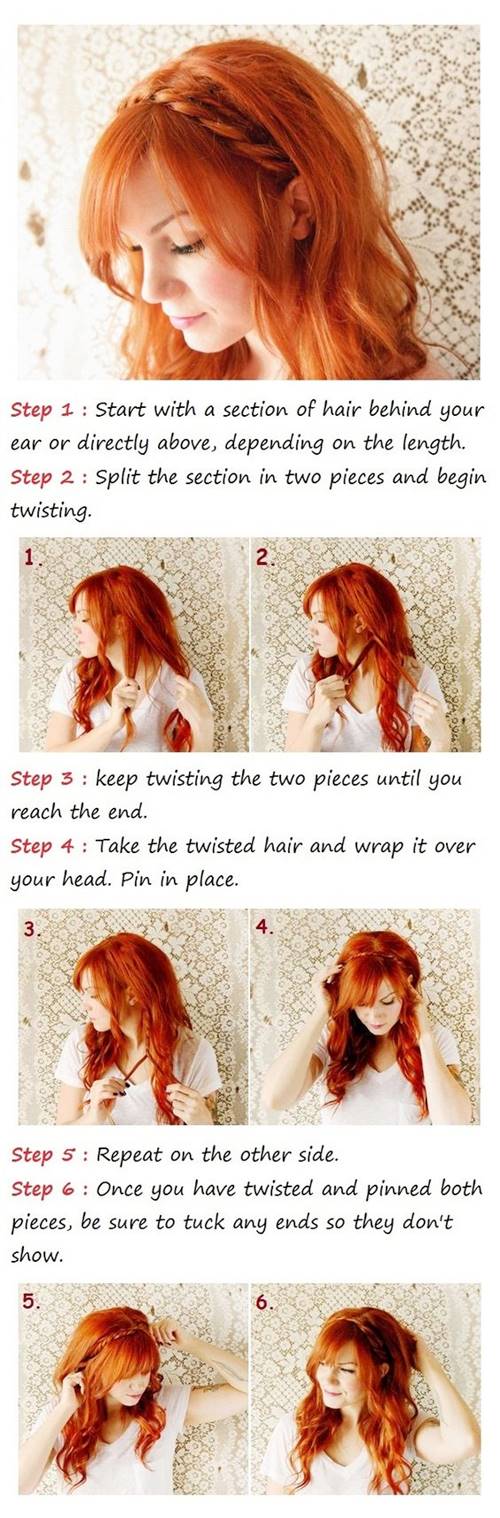 Step 1 : Start with a section of hair behind your ear or directly above, depending on the length.
Step 2 : Split the section in two pieces and begin twisting.

1.
2.

Step 3 : keep twisting the two pieces until you reach the end.
Step 4 : Take the twisted hair and wrap it over your head. Pin in place.

3.
4.

Step 5 : Repeat on the other side.
Step 6 : Once you have twisted and pinned both pieces, be sure to tuck any ends so they don't show.

5.
6.