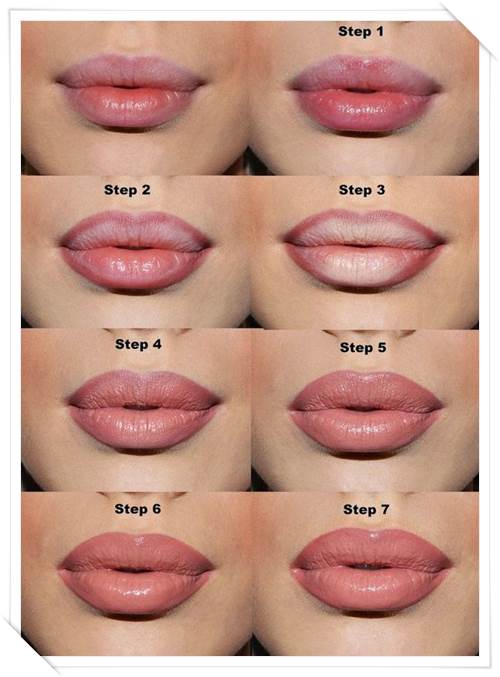 Step 1

Step 2

Step 3

Step 4

Step 5

Step 6

Step 7