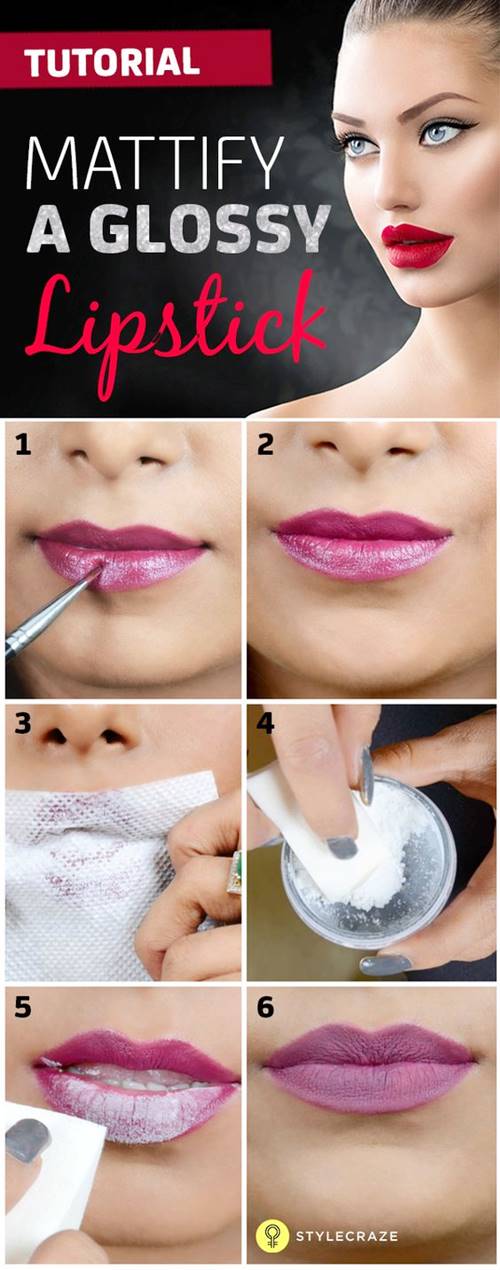 TUTORIAL

MATTIFY A GLOSSY Lipstick

1

2

3

4

5

6

STYLECRAZE