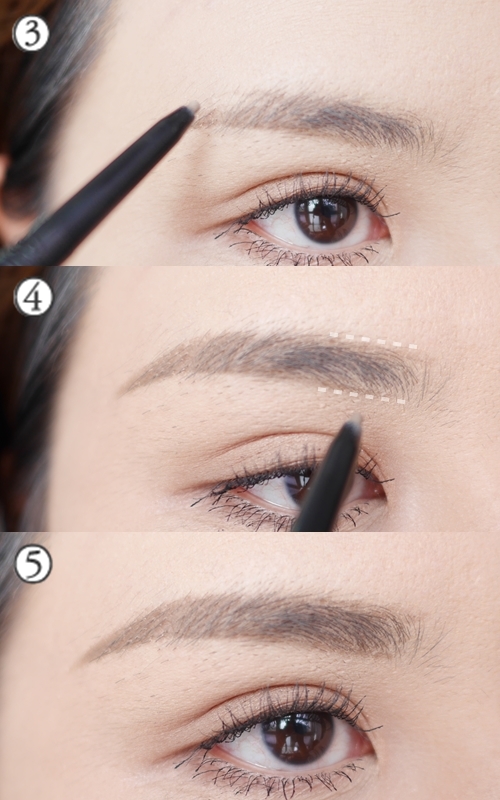 ③

④

⑤