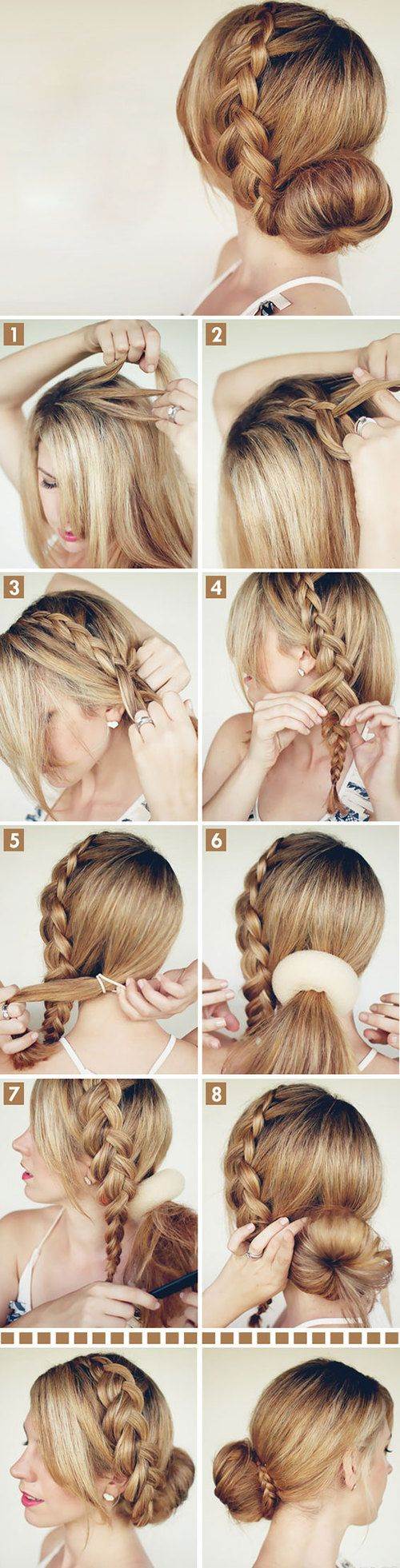 1

2

3

4

5

6

7

8