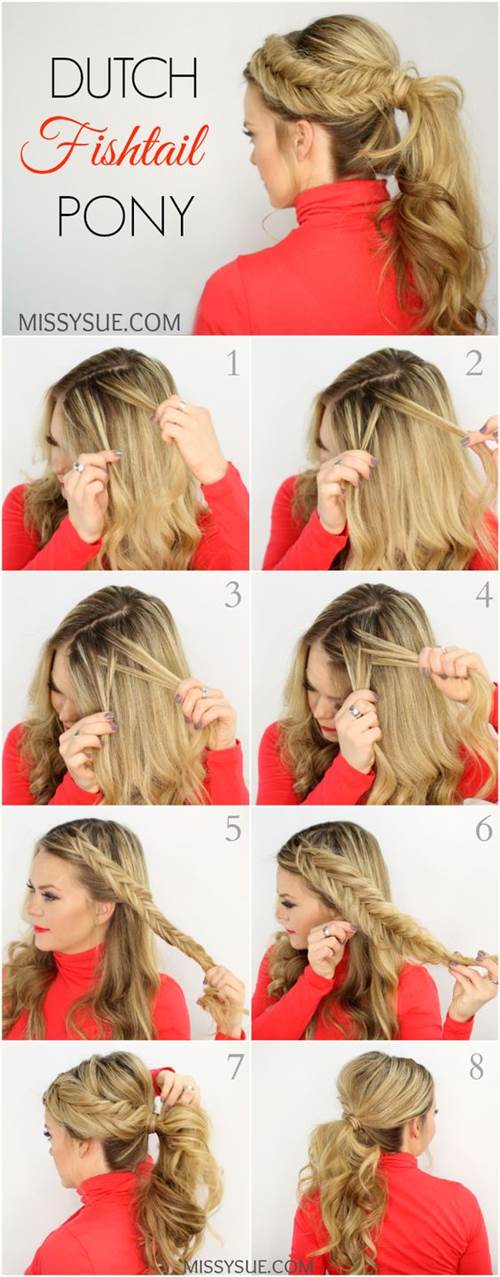 DUTCH
Fishtail
PONY

MISSYSUE.COM

1

2

3

4

5

6

7

8

MISSYSUE.COM