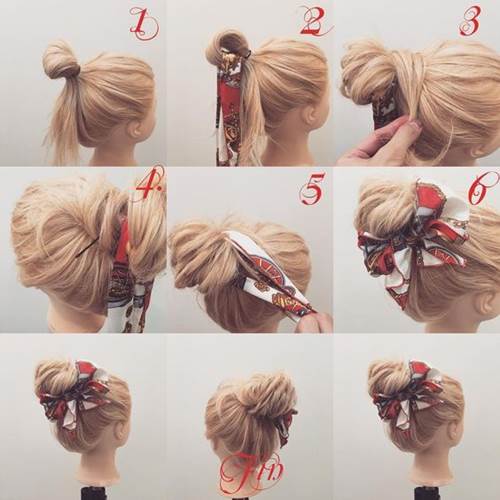 1
2
3
4.
5
6
Fin