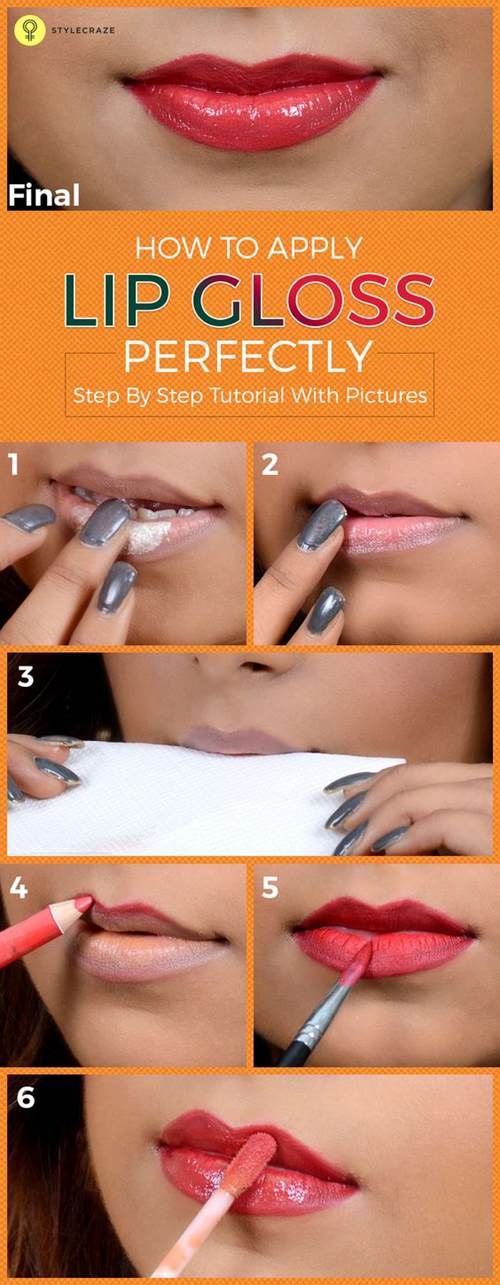 STYLECRAZE

Final

HOW TO APPLY
LIP GLOSS
PERFECTLY
Step By Step Tutorial With Pictures

1

2

3

4

5

6