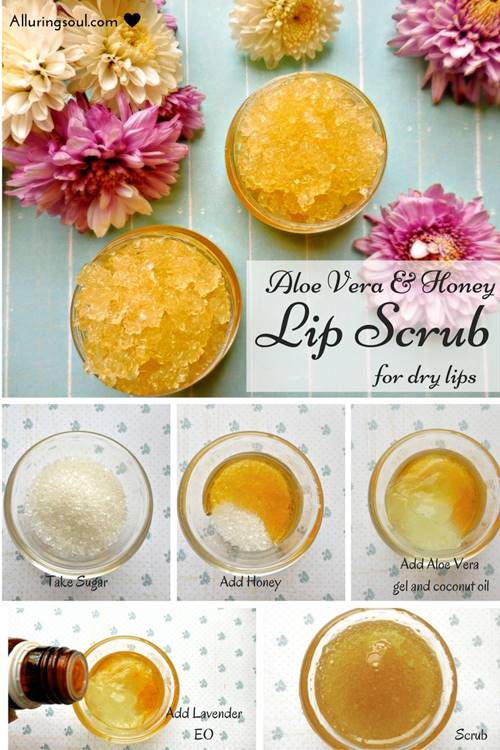 Alluringsoul.com

Aloe Vera & Honey
Lip Scrub
for dry lips

Take Sugar

Add Honey

Add Aloe Vera gel and coconut oil

Add Lavender EO

Scrub