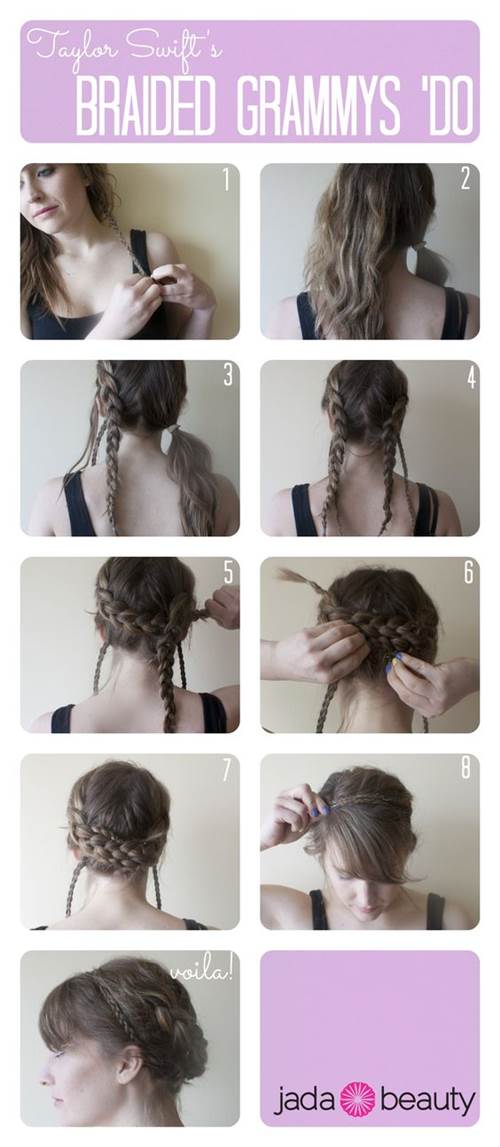 Taylor Swift's
BRAIDED GRAMMYS 'DO

1

2

3

4

5

6

7

8

voila!

jada beauty