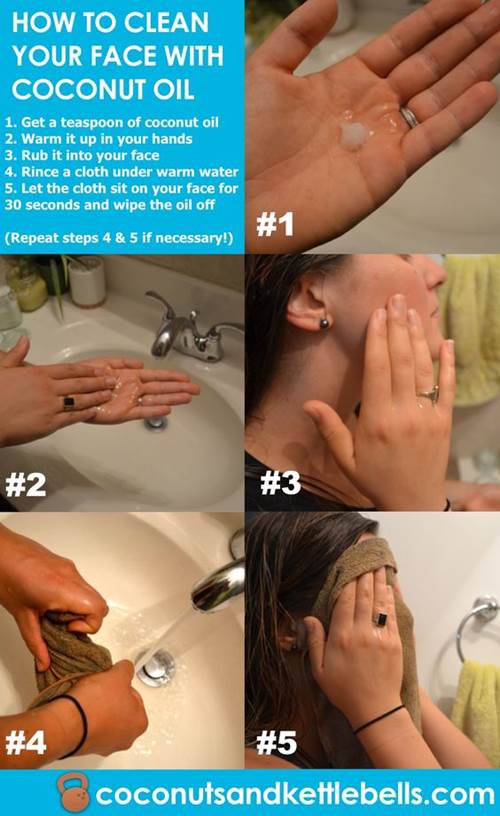 HOW TO CLEAN YOUR FACE WITH COCONUT OIL

1. Get a teaspoon of coconut oil
2. Warm it up in your hands
3. Rub it into your face
4. Rince a cloth under warm water
5. Let the cloth sit on your face for 30 seconds and wipe the oil off

(Repeat steps 4 & 5 if necessary!)

#1

#2

#3

#4

#5

coconutsandkettlebells.com