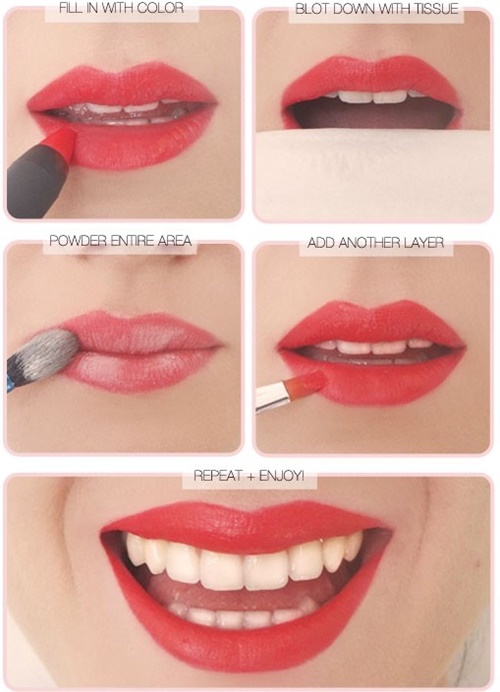 FILL IN WITH COLOR

BLOT DOWN WITH TISSUE

POWDER ENTIRE AREA

ADD ANOTHER LAYER

REPEAT + ENJOY!