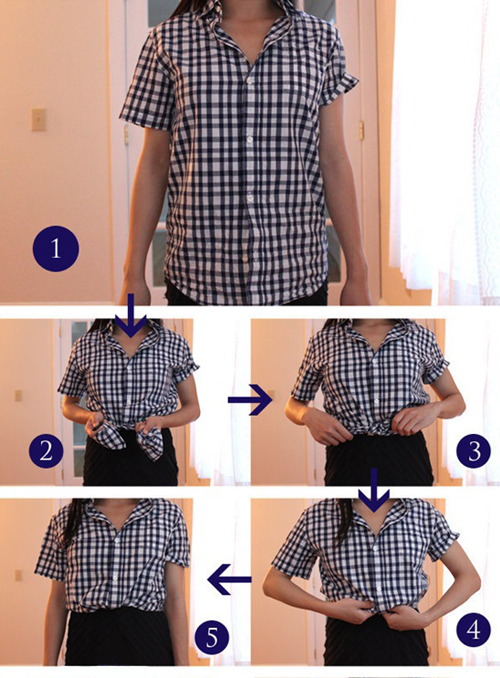 1

2

3

4

5