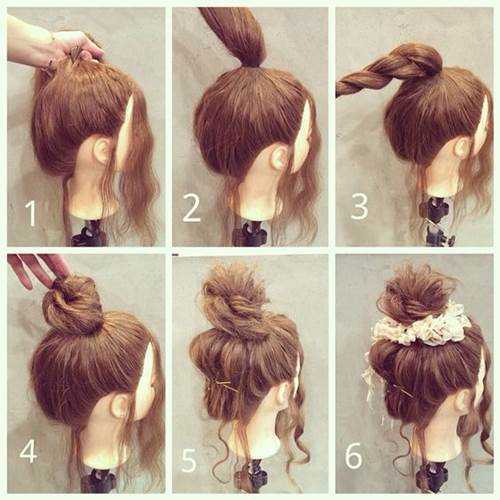 1

2

3

4

5

6