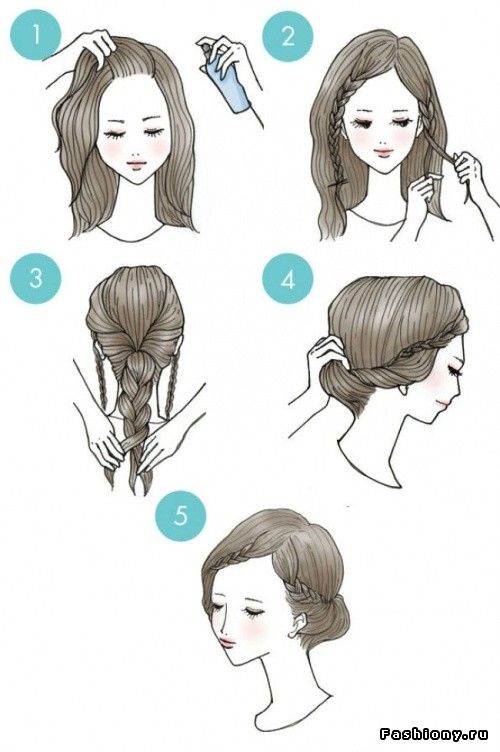 1
2
3
4
5
Fashiony.ru