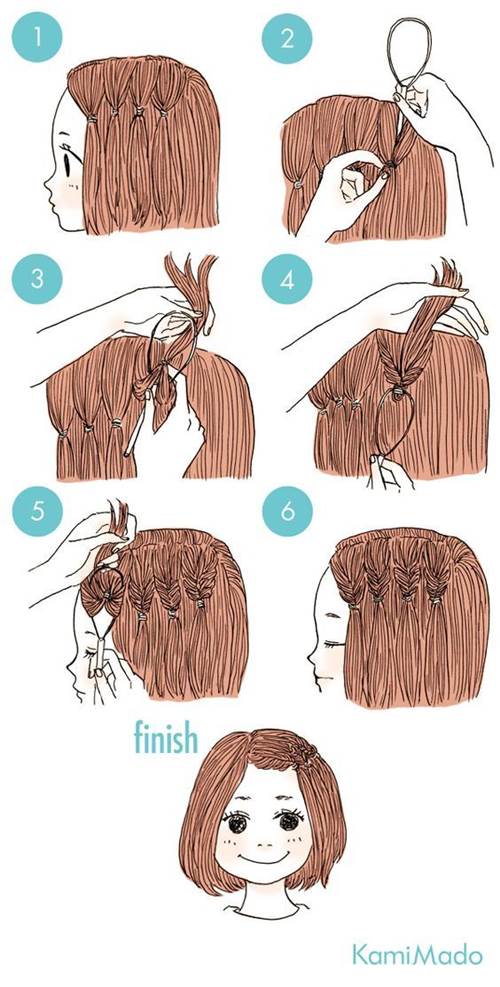 1
2
3
4
5
6
finish
KamiMado