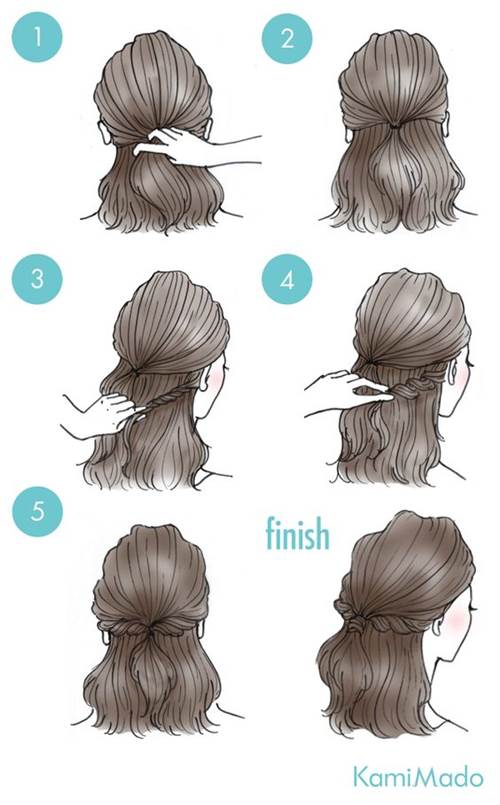 1
2
3
4
5
finish
KamiMado