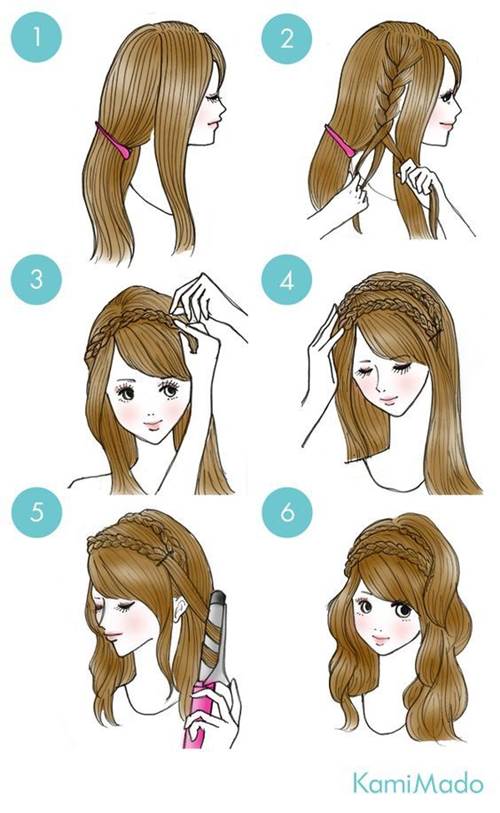 1
2
3
4
5
6
KamiMado