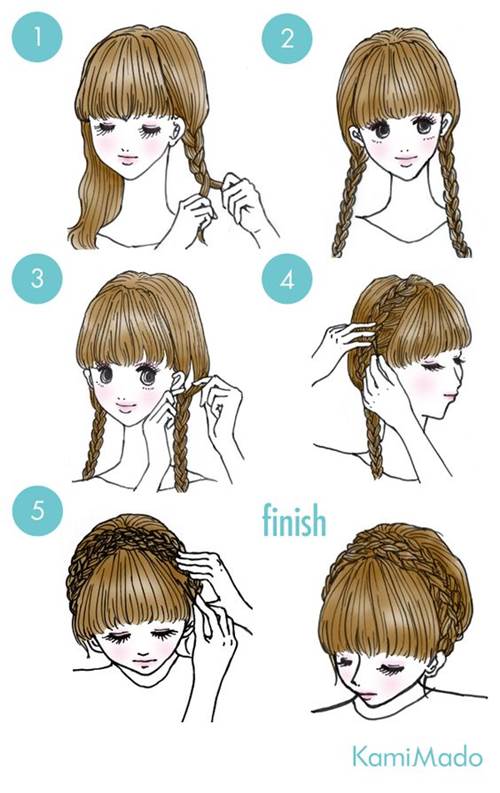 1

2

3

4

5

finish

KamiMado