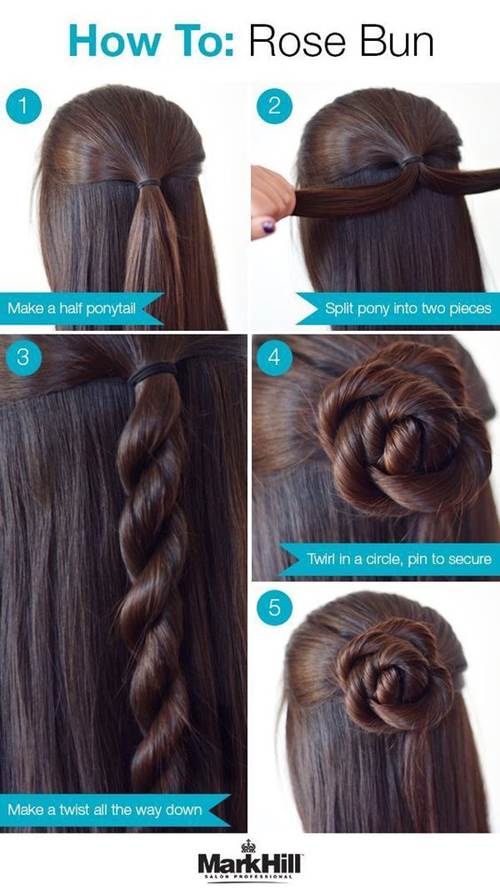 How To: Rose Bun

1

Make a half ponytail

2

Split pony into two pieces

3

Make a twist all the way down

4

Twirl in a circle, pin to secure

5

MarkHill
SALON PROFESSIONAL