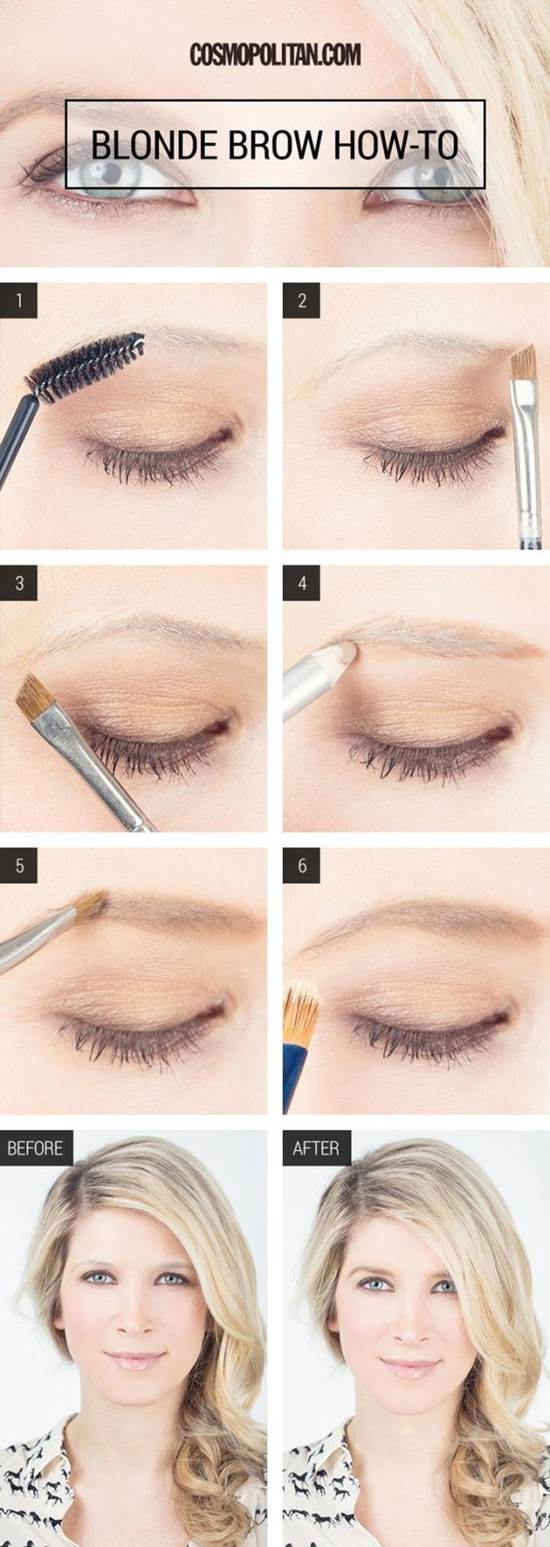 COSMOPOLITAN.COM

BLONDE BROW HOW-TO

1

2

3

4

5

6

BEFORE

AFTER