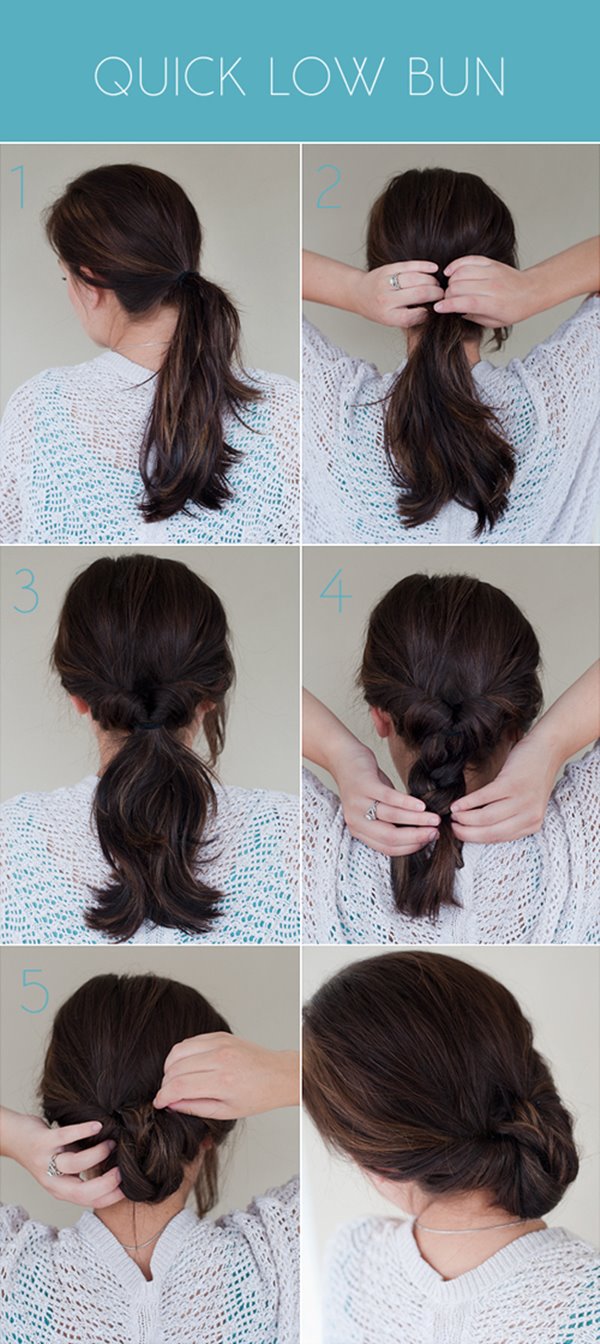 QUICK LOW BUN

1

2

3

4

5