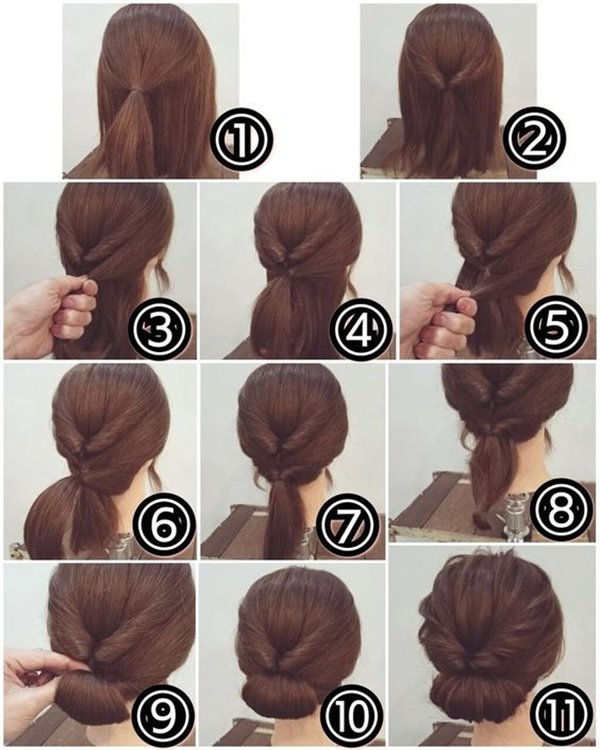 ①

②

③

④

⑤

⑥

⑦

⑧

⑨

⑩

⑪