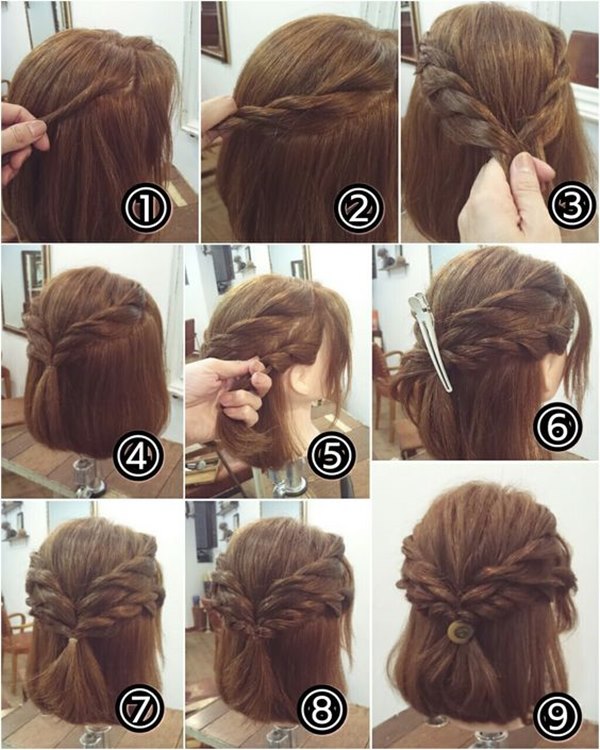 ①
②
③
④
⑤
⑥
⑦
⑧
⑨